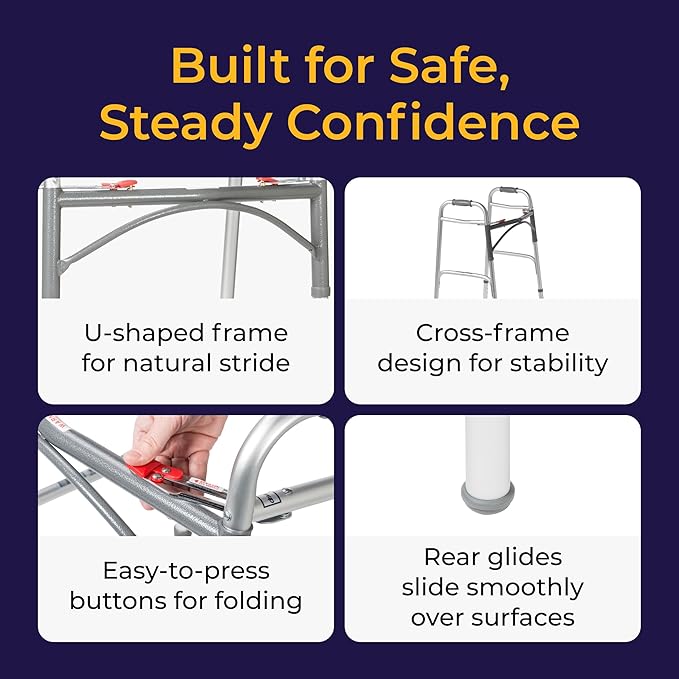 Built for Safe, Steady Confidence

U-shaped frame for natural stride

Cross-frame design for stability

Easy-to-press buttons for folding

Rear glides slide smoothly over surfaces