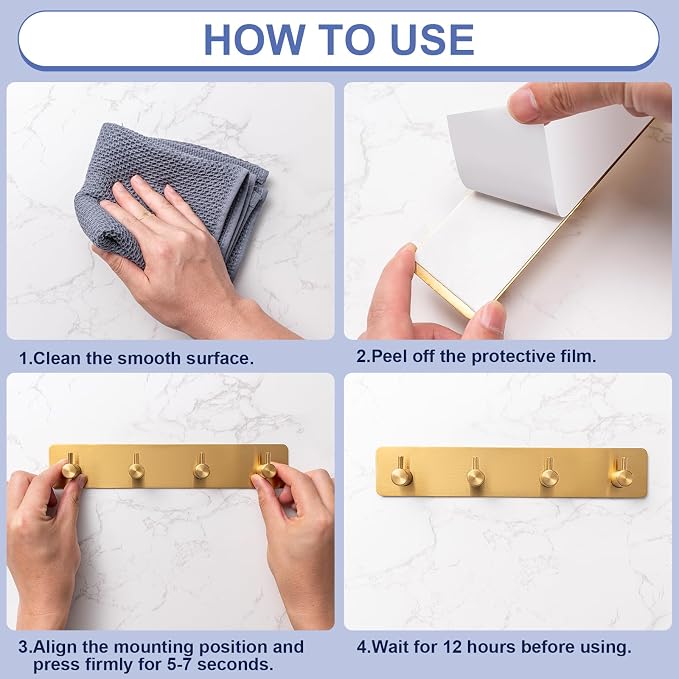 HOW TO USE

1.Clean the smooth surface.

2.Peel off the protective film.

3.Align the mounting position and press firmly for 5-7 seconds.

4.Wait for 12 hours before using.