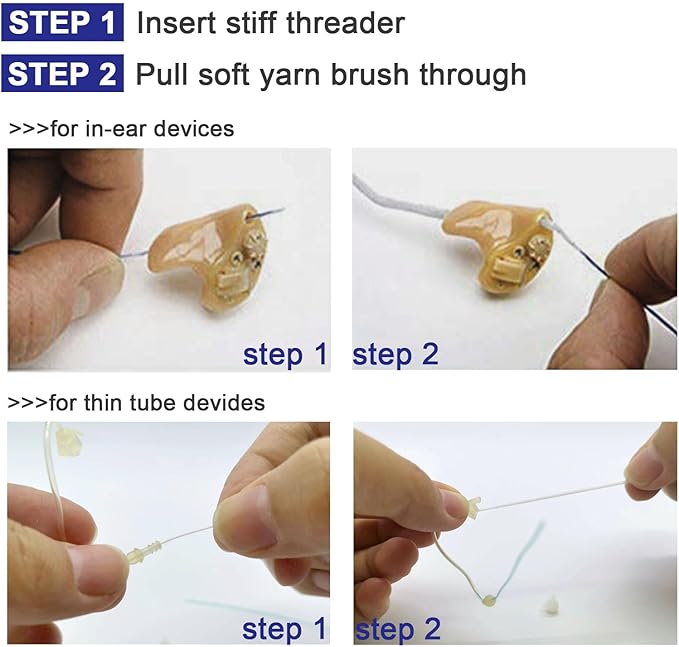 STEP 1 Insert stiff threader
STEP 2 Pull soft yarn brush through

>>>for in-ear devices

step 1 step 2

>>>for thin tube devides

step 1 step 2