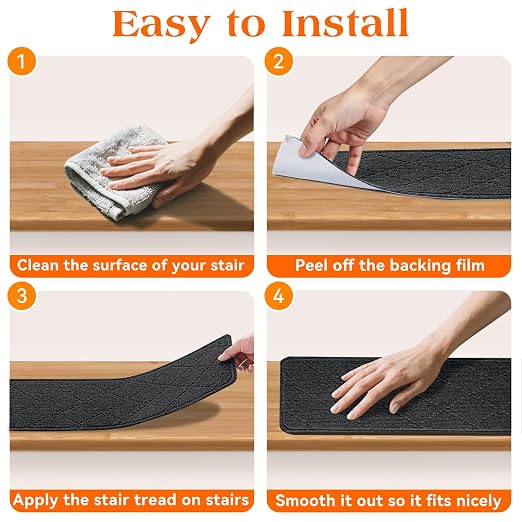 Easy to Install

1

Clean the surface of your stair

2

Peel off the backing film

3

Apply the stair tread on stairs

4

Smooth it out so it fits nicely