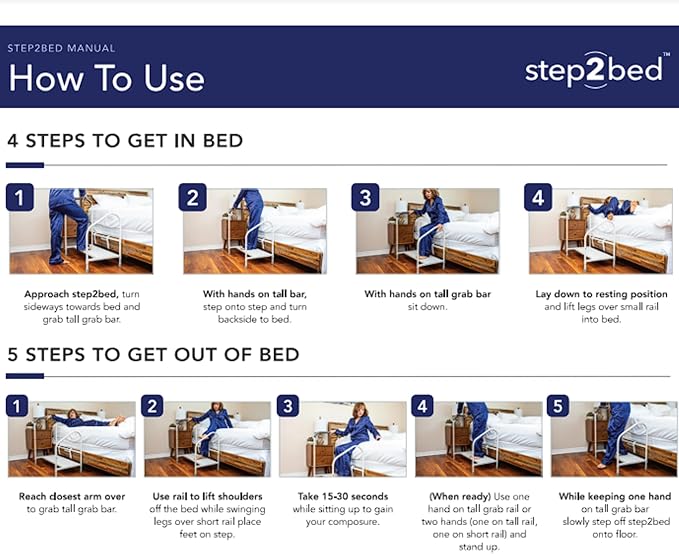 STEP2BED MANUAL
How To Use

step2bed™

4 STEPS TO GET IN BED

1
Approach step2bed, turn sideways towards bed and grab tall grab bar.

2
With hands on tall bar, step onto step and turn backside to bed.

3
With hands on tall grab bar sit down.

4
Lay down to resting position and lift legs over small rail into bed.

5 STEPS TO GET OUT OF BED

1
Reach closest arm over to grab tall grab bar.

2
Use rail to lift shoulders off the bed while swinging legs over short rail place feet on step.

3
Take 15-30 seconds while sitting up to gain your composure.

4
(When ready) Use one hand on tall grab rail or two hands (one on tall rail, one on short rail) and stand up.

5
While keeping one hand on tall grab bar slowly step off step2bed onto floor.