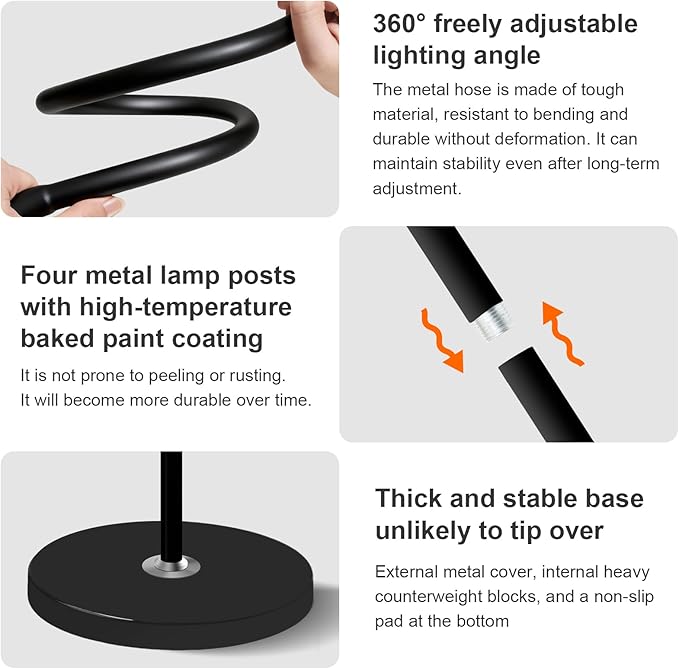 360° freely adjustable lighting angle

The metal hose is made of tough material, resistant to bending and durable without deformation. It can maintain stability even after long-term adjustment.

Four metal lamp posts with high-temperature baked paint coating

It is not prone to peeling or rusting. It will become more durable over time.

Thick and stable base unlikely to tip over

External metal cover, internal heavy counterweight blocks, and a non-slip pad at the bottom