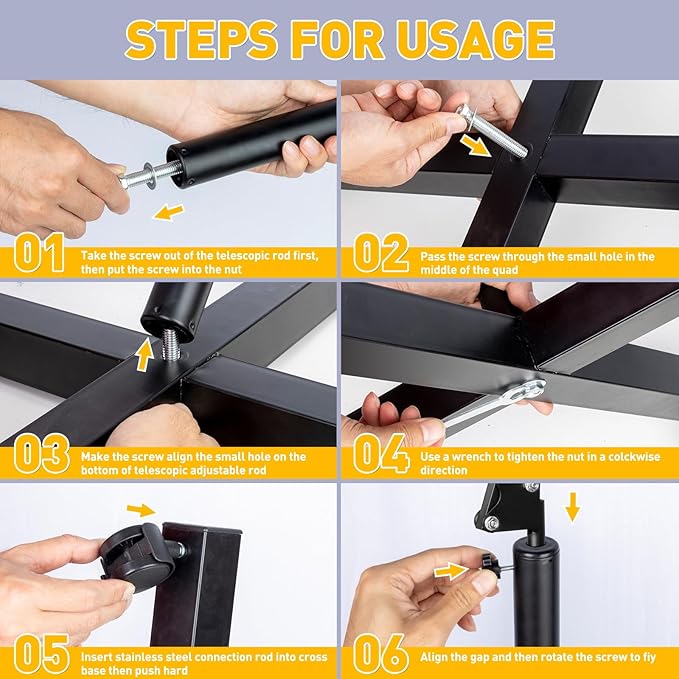 STEPS FOR USAGE

01 Take the screw out of the telescopic rod first, then put the screw into the nut

02 Pass the screw through the small hole in the middle of the quad

03 Make the screw align the small hole on the bottom of telescopic adjustable rod

04 Use a wrench to tighten the nut in a colckwise direction

05 Insert stainless steel connection rod into cross base then push hard

06 Align the gap and then rotate the screw to fiy