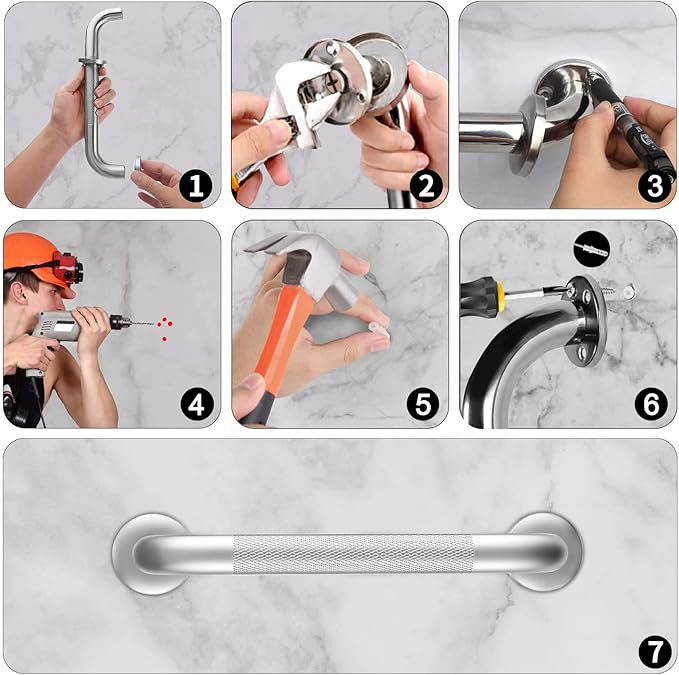 1
2
3
4
5
6
7