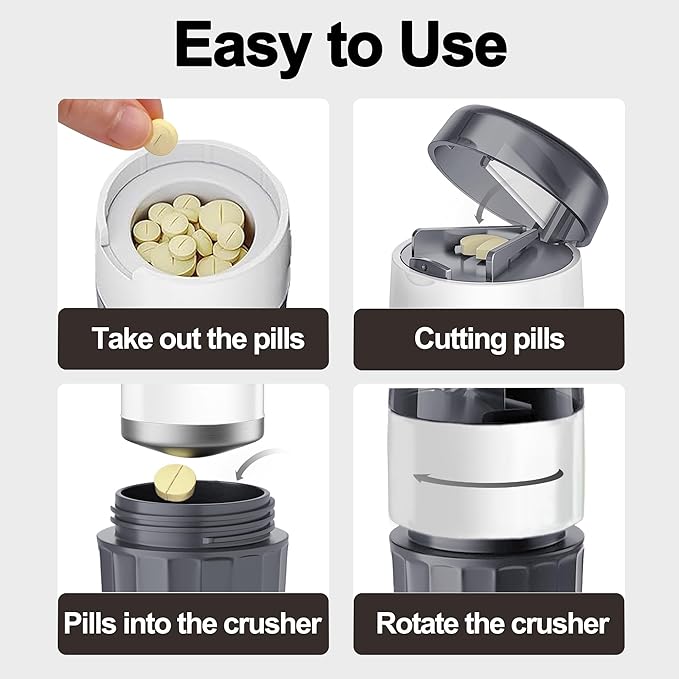 Easy to Use

Take out the pills

Cutting pills

Pills into the crusher

Rotate the crusher