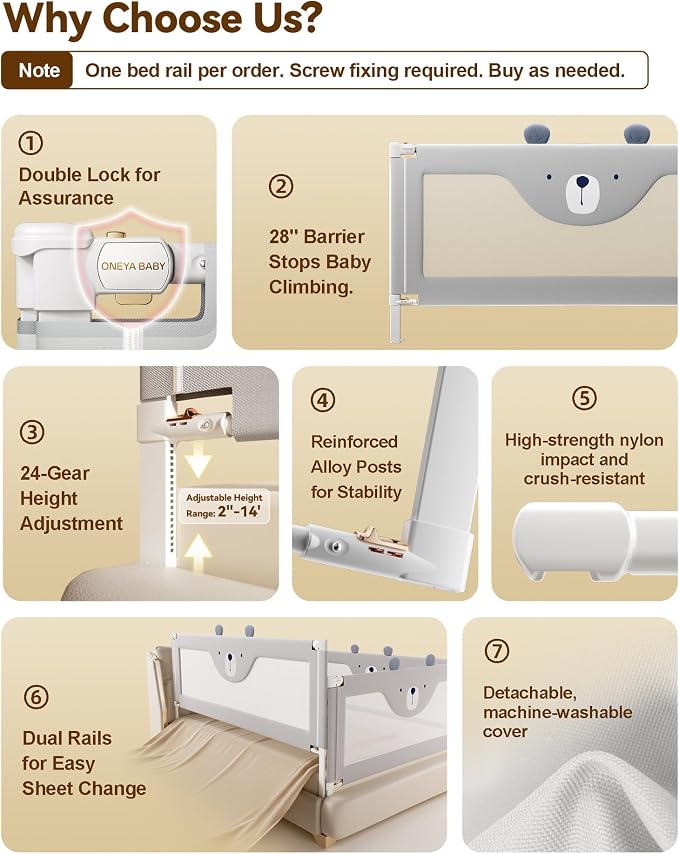 Why Choose Us?

Note One bed rail per order. Screw fixing required. Buy as needed.

①
Double Lock for Assurance

ONEYA BABY

②
28'' Barrier Stops Baby Climbing.

③
24-Gear Height Adjustment

Adjustable Height Range: 2''-14'

④
Reinforced Alloy Posts for Stability

⑤
High-strength nylon impact and crush-resistant

⑥
Dual Rails for Easy Sheet Change

⑦
Detachable, machine-washable cover