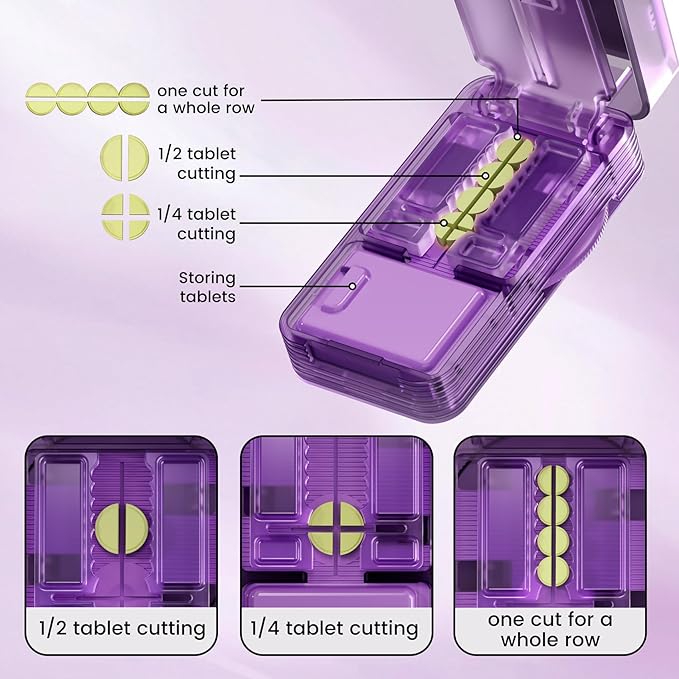 one cut for a whole row

1/2 tablet cutting

1/4 tablet cutting

Storing tablets

1/2 tablet cutting

1/4 tablet cutting

one cut for a whole row