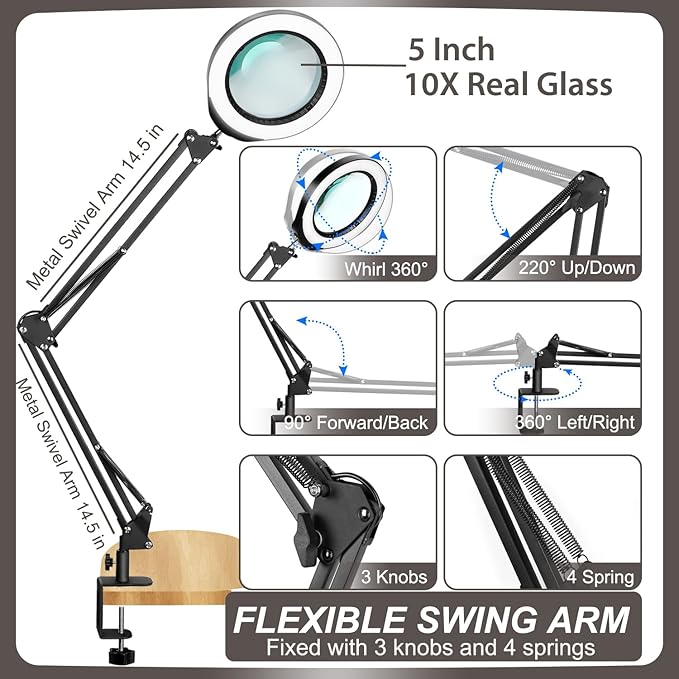 5 Inch
10X Real Glass

Metal Swivel Arm 14.5 in

Metal Swivel Arm 14.5 in

Whirl 360°

220° Up/Down

90° Forward/Back

360° Left/Right

3 Knobs

4 Spring

FLEXIBLE SWING ARM
Fixed with 3 knobs and 4 springs