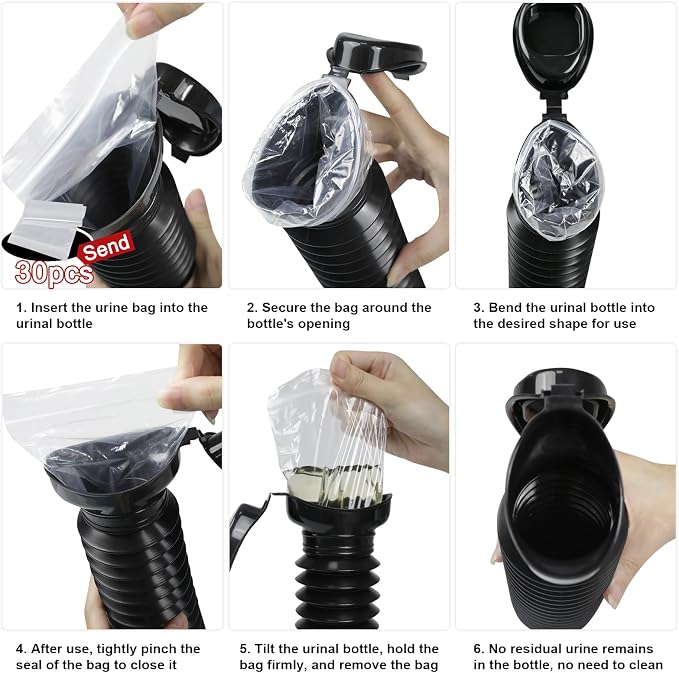 Send
30pcs

1. Insert the urine bag into the urinal bottle

2. Secure the bag around the bottle's opening

3. Bend the urinal bottle into the desired shape for use

4. After use, tightly pinch the seal of the bag to close it

5. Tilt the urinal bottle, hold the bag firmly, and remove the bag

6. No residual urine remains in the bottle, no need to clean