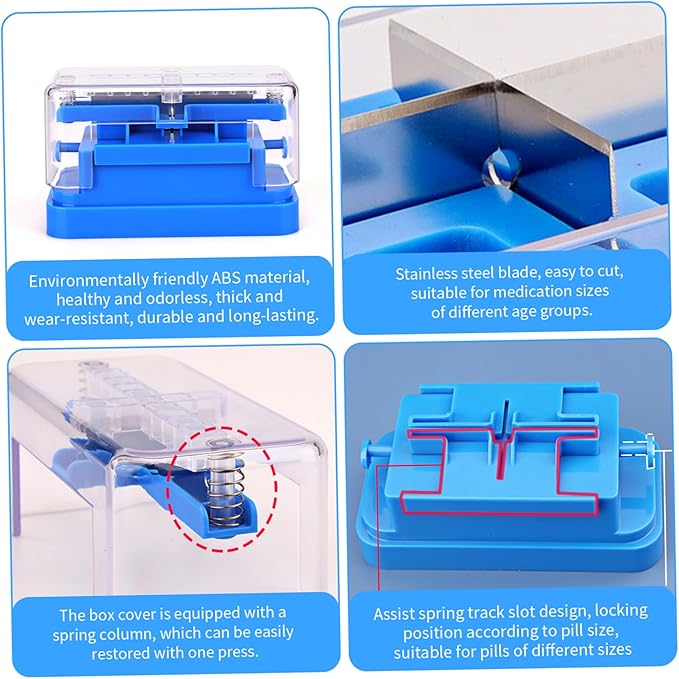 Environmentally friendly ABS material, healthy and odorless, thick and wear-resistant, durable and long-lasting.

Stainless steel blade, easy to cut, suitable for medication sizes of different age groups.

The box cover is equipped with a spring column, which can be easily restored with one press.

Assist spring track slot design, locking position according to pill size, suitable for pills of different sizes