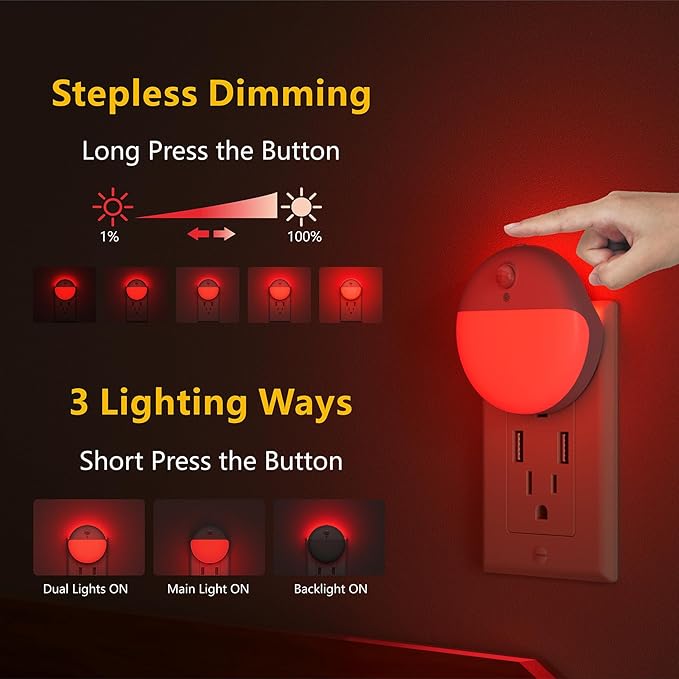 Stepless Dimming

Long Press the Button

1%

100%

3 Lighting Ways

Short Press the Button

Dual Lights ON

Main Light ON

Backlight ON