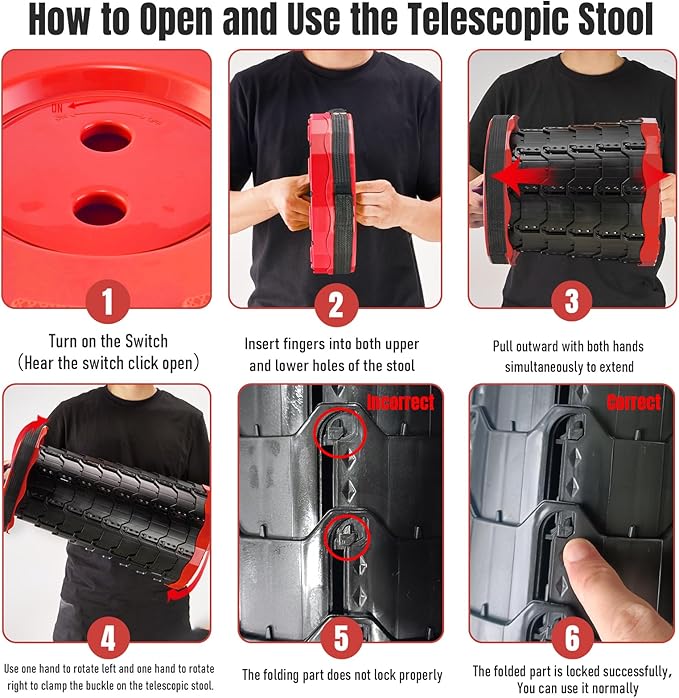 How to Open and Use the Telescopic Stool

ON

1

Turn on the Switch
(Hear the switch click open)

2

Insert fingers into both upper and lower holes of the stool

3

Pull outward with both hands simultaneously to extend

4

Use one hand to rotate left and one hand to rotate right to clamp the buckle on the telescopic stool.

Incorrect

5

The folding part does not lock properly

Correct

6

The folded part is locked successfully,
You can use it normally