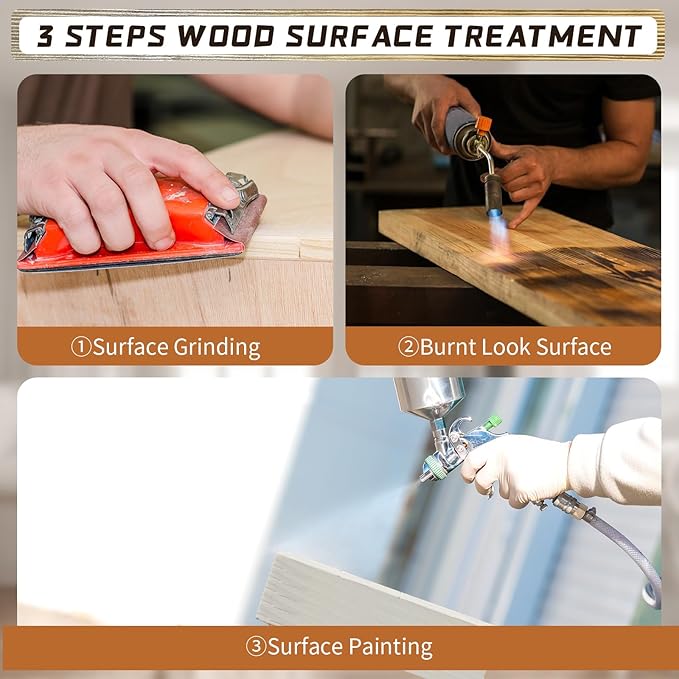 3 STEPS WOOD SURFACE TREATMENT

①Surface Grinding

②Burnt Look Surface

③Surface Painting