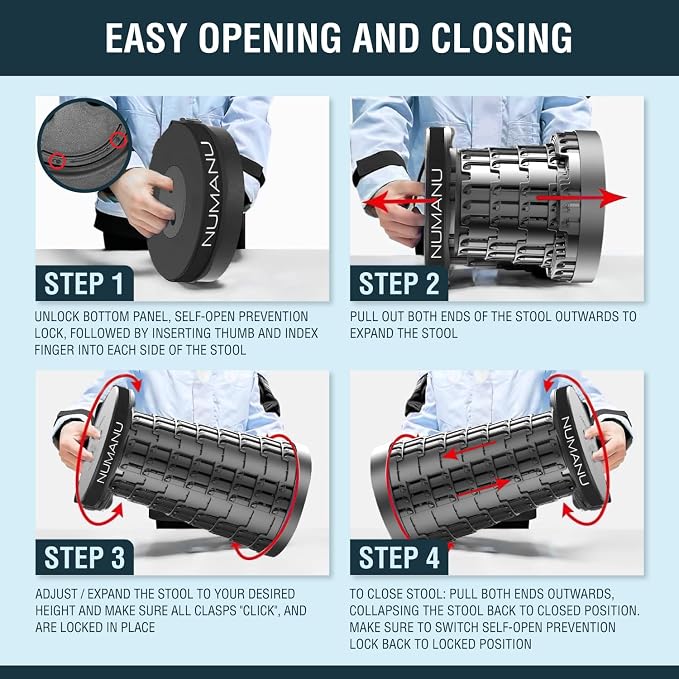 EASY OPENING AND CLOSING

NUMANU

STEP 1

UNLOCK BOTTOM PANEL, SELF-OPEN PREVENTION LOCK, FOLLOWED BY INSERTING THUMB AND INDEX FINGER INTO EACH SIDE OF THE STOOL

NUMANU

STEP 2

PULL OUT BOTH ENDS OF THE STOOL OUTWARDS TO EXPAND THE STOOL

NUMANU

STEP 3

ADJUST / EXPAND THE STOOL TO YOUR DESIRED HEIGHT AND MAKE SURE ALL CLASPS "CLICK", AND ARE LOCKED IN PLACE

NUMANU

STEP 4

TO CLOSE STOOL: PULL BOTH ENDS OUTWARDS, COLLAPSING THE STOOL BACK TO CLOSED POSITION. MAKE SURE TO SWITCH SELF-OPEN PREVENTION LOCK BACK TO LOCKED POSITION