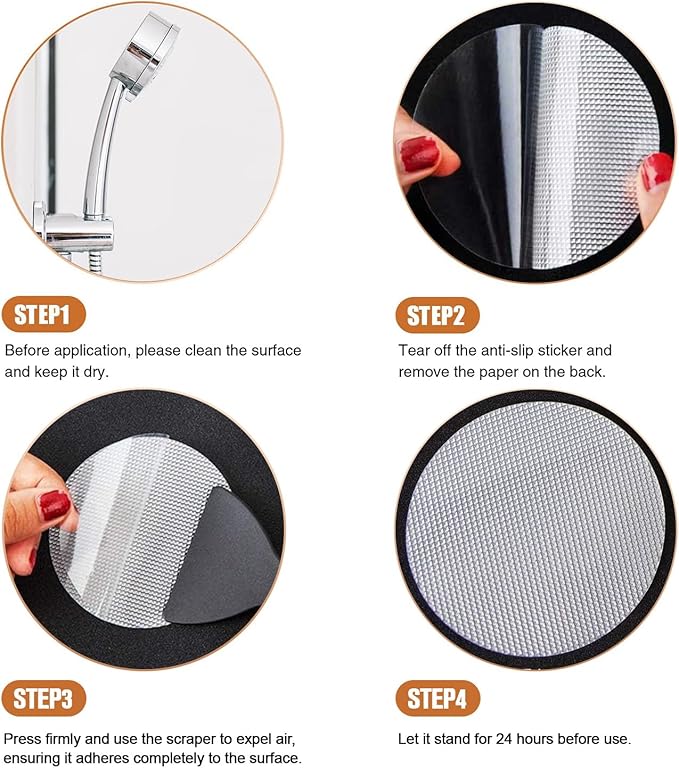 STEP1

Before application, please clean the surface and keep it dry.

STEP2

Tear off the anti-slip sticker and remove the paper on the back.

STEP3

Press firmly and use the scraper to expel air, ensuring it adheres completely to the surface.

STEP4

Let it stand for 24 hours before use.