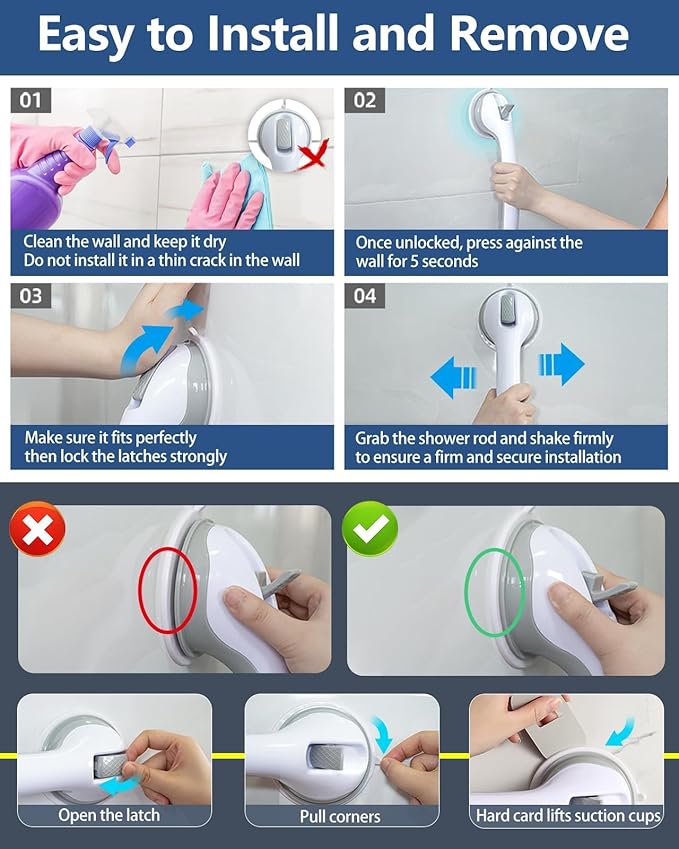 Easy to Install and Remove

01

Clean the wall and keep it dry
Do not install it in a thin crack in the wall

02

Once unlocked, press against the wall for 5 seconds

03

Make sure it fits perfectly then lock the latches strongly

04

Grab the shower rod and shake firmly to ensure a firm and secure installation

Open the latch

Pull corners

Hard card lifts suction cups