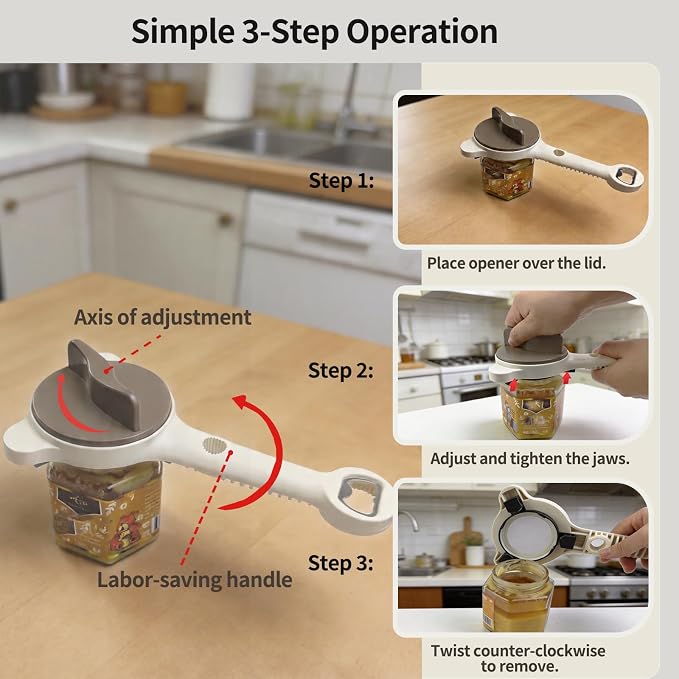 Simple 3-Step Operation

Axis of adjustment

Labor-saving handle

Step 1:

Place opener over the lid.

Step 2:

Adjust and tighten the jaws.

Step 3:

Twist counter-clockwise to remove.