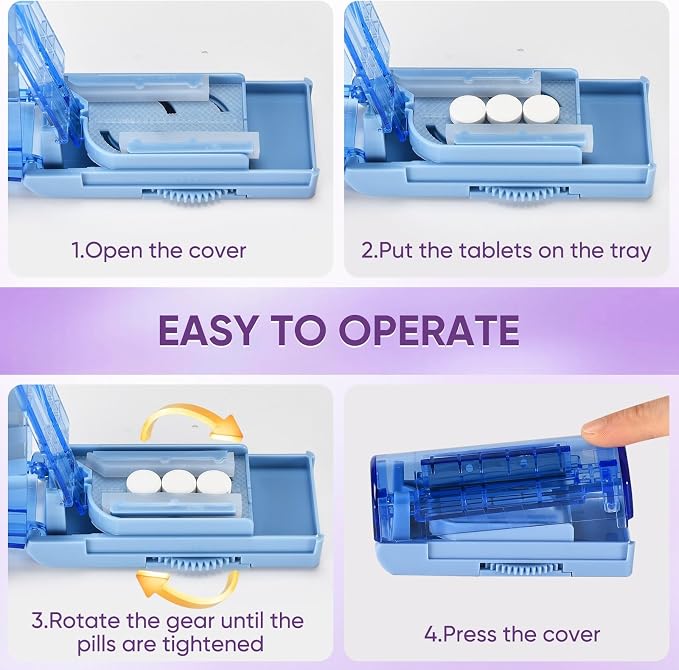 1.Open the cover

2.Put the tablets on the tray

EASY TO OPERATE

3.Rotate the gear until the pills are tightened

4.Press the cover