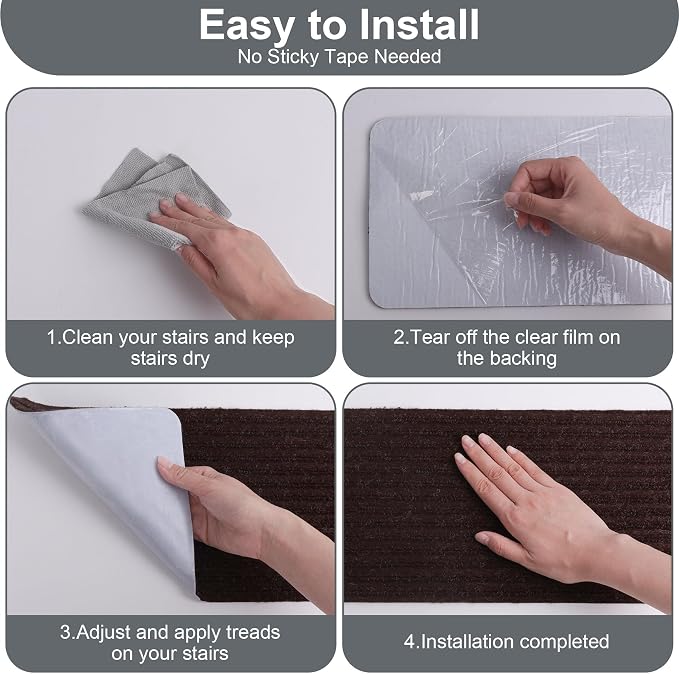 Easy to Install
No Sticky Tape Needed

1.Clean your stairs and keep stairs dry

2.Tear off the clear film on the backing

3.Adjust and apply treads on your stairs

4.Installation completed