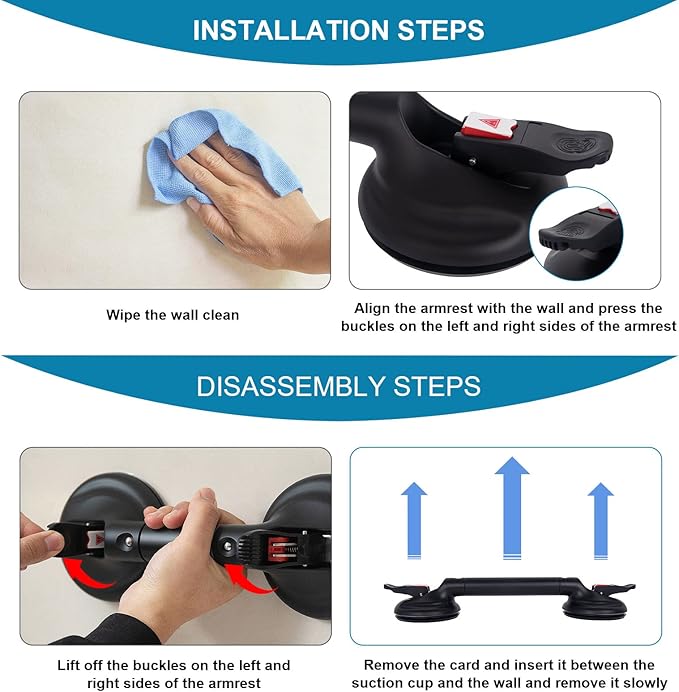 INSTALLATION STEPS

Wipe the wall clean

Align the armrest with the wall and press the buckles on the left and right sides of the armrest

DISASSEMBLY STEPS

Lift off the buckles on the left and right sides of the armrest

Remove the card and insert it between the suction cup and the wall and remove it slowly