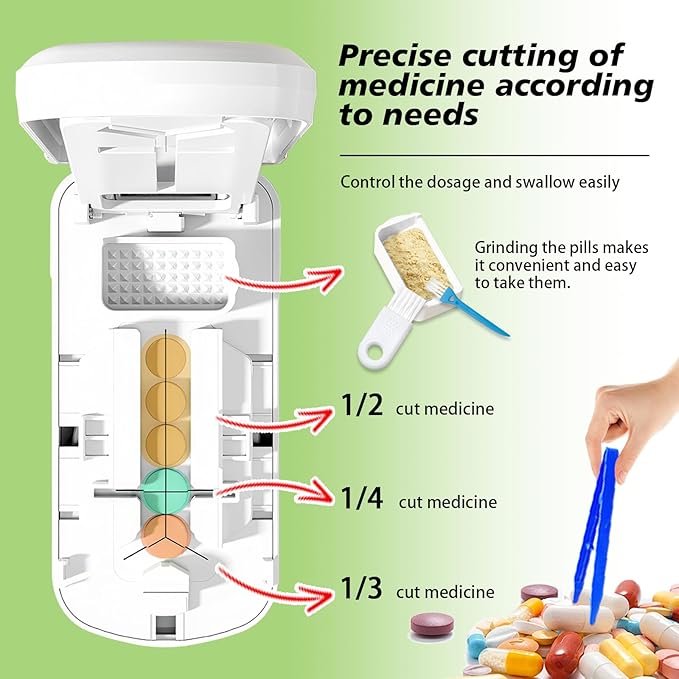 Precise cutting of medicine according to needs

Control the dosage and swallow easily

Grinding the pills makes it convenient and easy to take them.

1/2 cut medicine

1/4 cut medicine

1/3 cut medicine