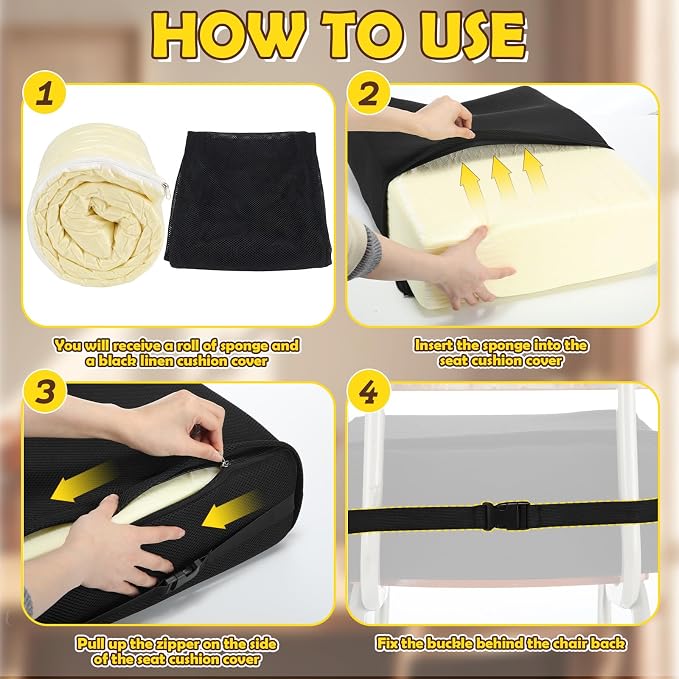 HOW TO USE

1

You will receive a roll of sponge and a black linen cushion cover

2

Insert the sponge into the seat cushion cover

3

Pull up the zipper on the side of the seat cushion cover

4

Fix the buckle behind the chair back