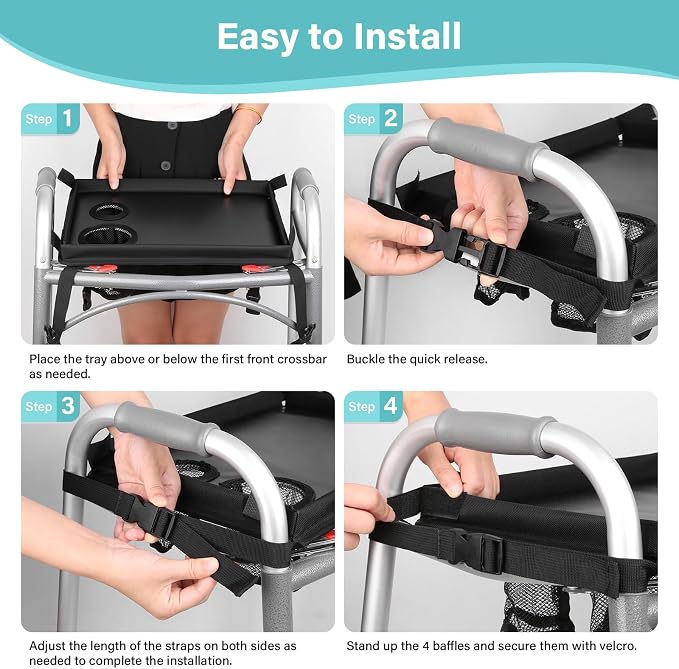 Easy to Install

Step 1

Place the tray above or below the first front crossbar as needed.

Step 2

Buckle the quick release.

Step 3

Adjust the length of the straps on both sides as needed to complete the installation.

Step 4

Stand up the 4 baffles and secure them with velcro.