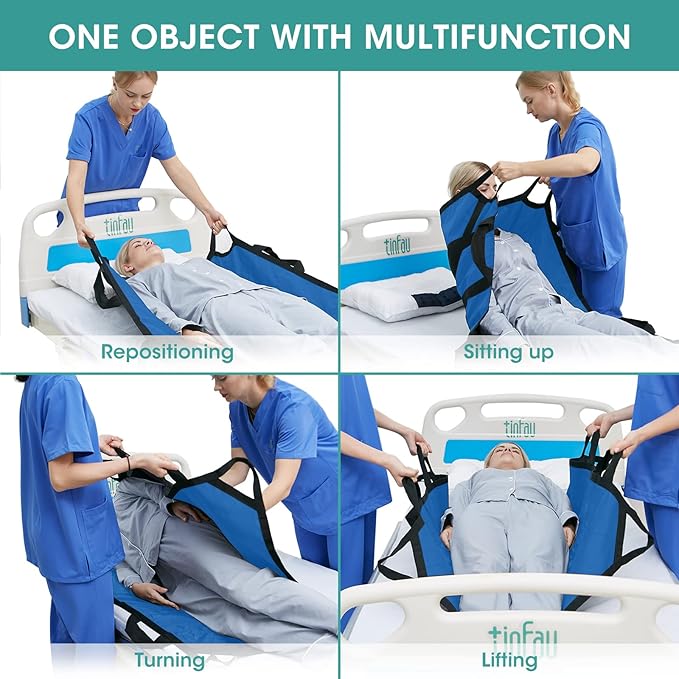 ONE OBJECT WITH MULTIFUNCTION

tinfau

Repositioning

tinfau

Sitting up

Turning

tinfau

tinfau

Lifting