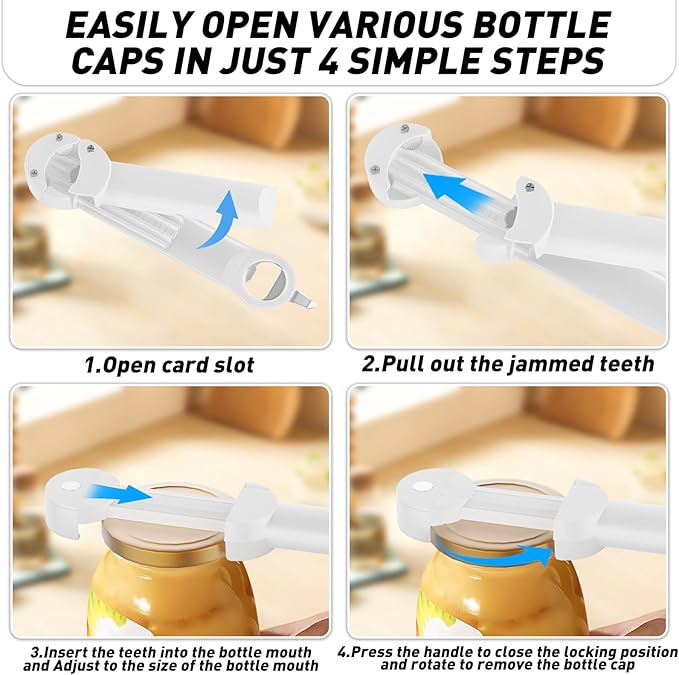 EASILY OPEN VARIOUS BOTTLE CAPS IN JUST 4 SIMPLE STEPS

1.Open card slot

2.Pull out the jammed teeth

3.Insert the teeth into the bottle mouth and Adjust to the size of the bottle mouth

4.Press the handle to close the locking position and rotate to remove the bottle cap