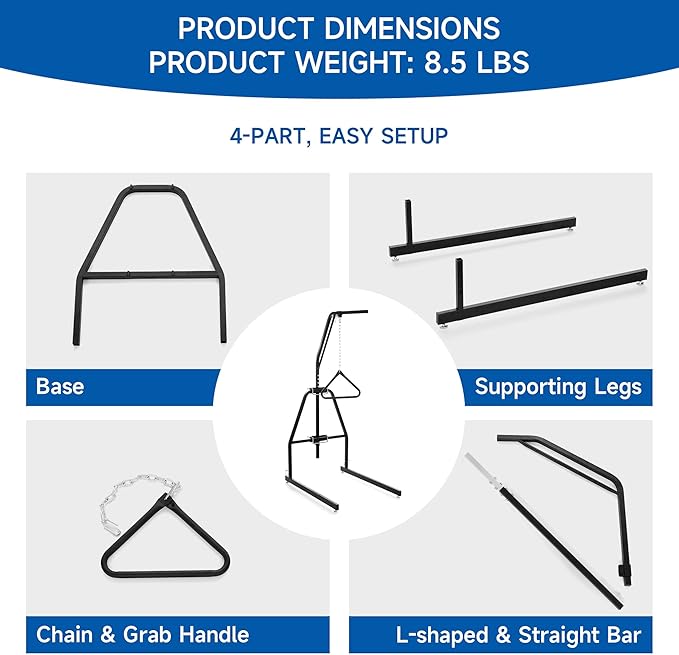 PRODUCT DIMENSIONS
PRODUCT WEIGHT: 8.5 LBS

4-PART, EASY SETUP

Base

Supporting Legs

Chain & Grab Handle

L-shaped & Straight Bar