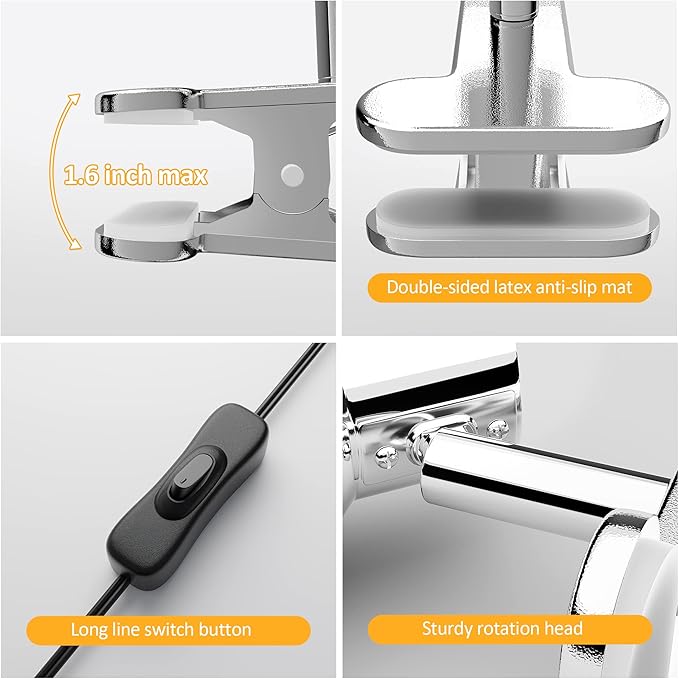 1.6 inch max

Double-sided latex anti-slip mat

Long line switch button

Sturdy rotation head