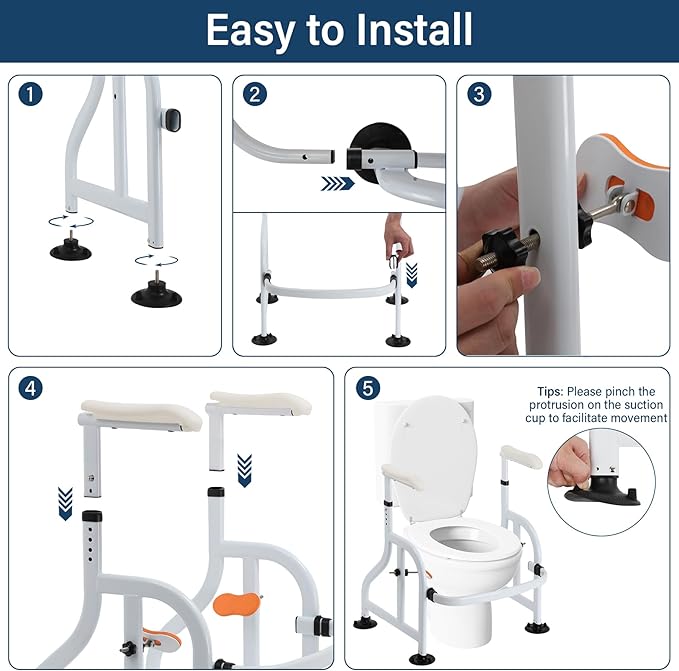 Easy to Install

1

2

3

4

5

Tips: Please pinch the protrusion on the suction cup to facilitate movement