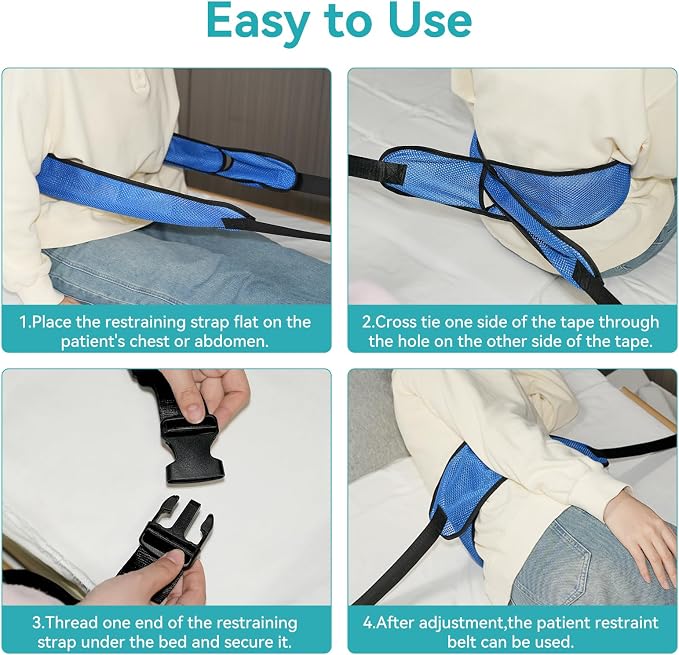 Easy to Use

1.Place the restraining strap flat on the patient's chest or abdomen.

2.Cross tie one side of the tape through the hole on the other side of the tape.

3.Thread one end of the restraining strap under the bed and secure it.

4.After adjustment,the patient restraint belt can be used.