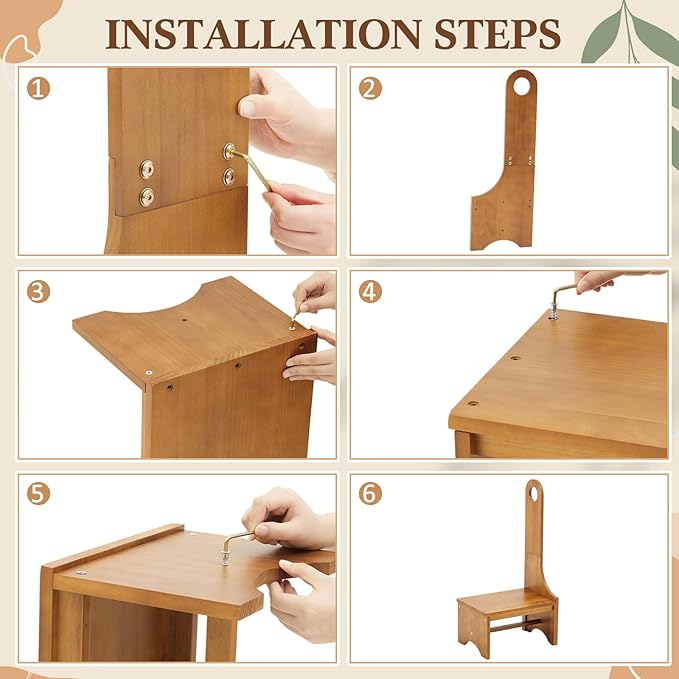 INSTALLATION STEPS

1

2

3

4

5

6