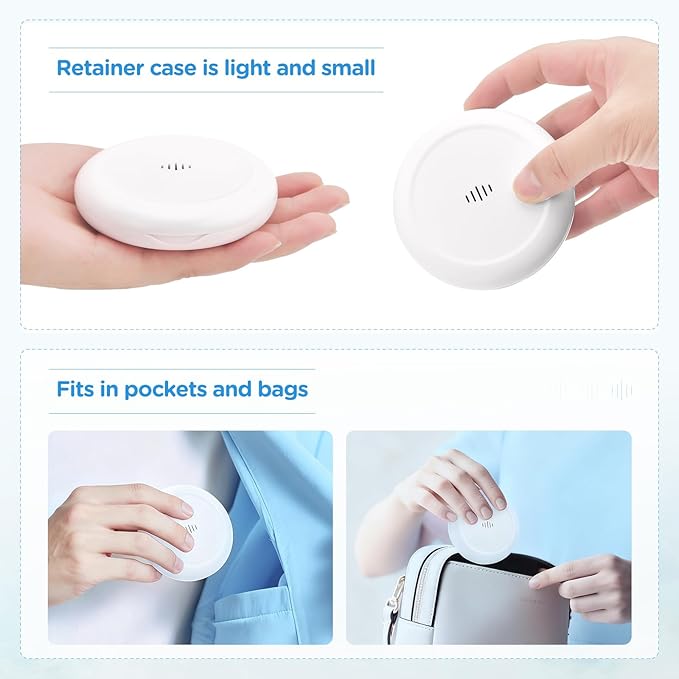 Retainer case is light and small

Fits in pockets and bags