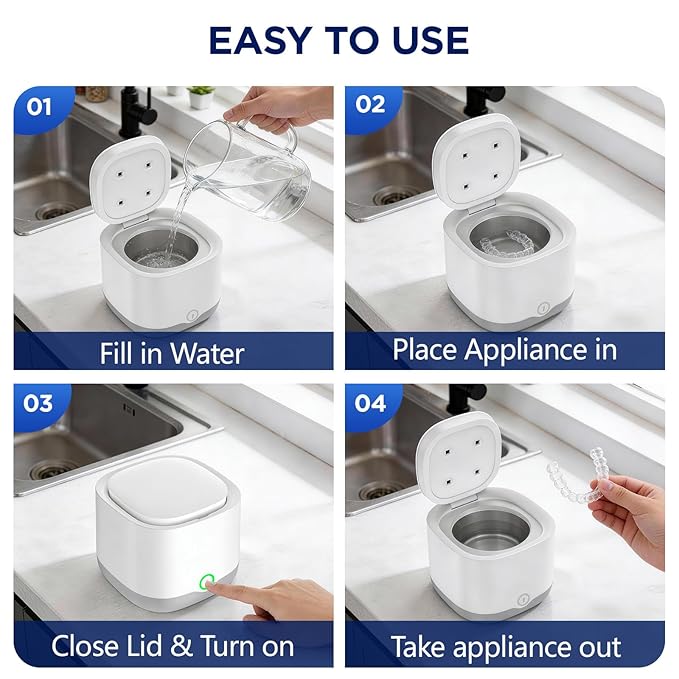 EASY TO USE

01

Fill in Water

02

Place Appliance in

03

Close Lid & Turn on

04

Take appliance out