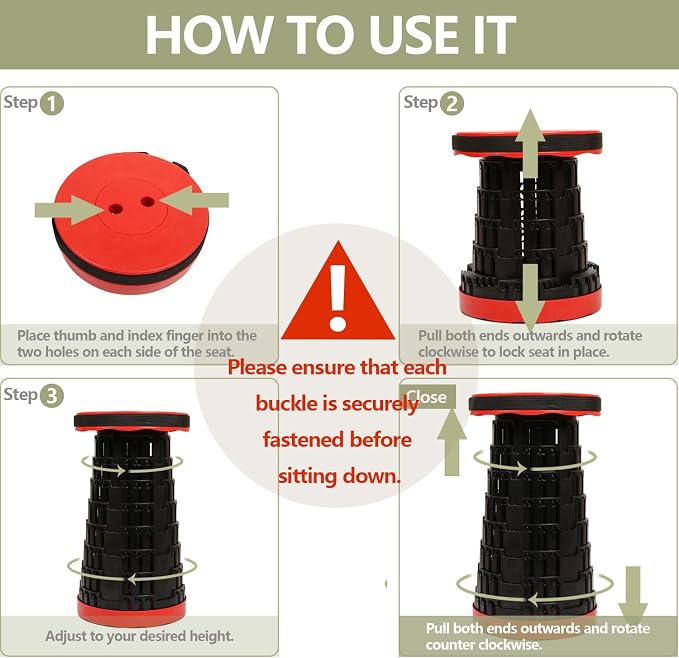 HOW TO USE IT

Step 1

Place thumb and index finger into the two holes on each side of the seat.

Step 2

Pull both ends outwards and rotate clockwise to lock seat in place.

Please ensure that each buckle is securely fastened before sitting down.

Step 3

Adjust to your desired height.

Close

Pull both ends outwards and rotate counter clockwise.