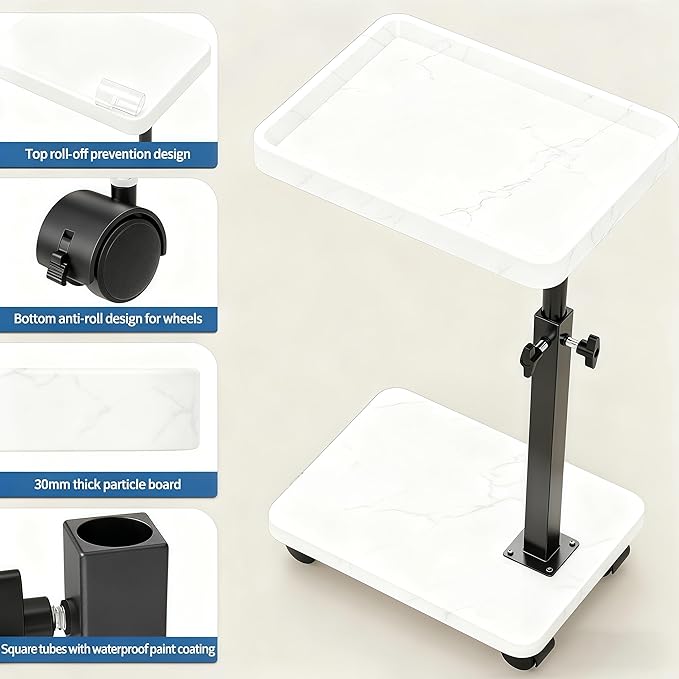 Top roll-off prevention design

Bottom anti-roll design for wheels

30mm thick particle board

Square tubes with waterproof paint coating