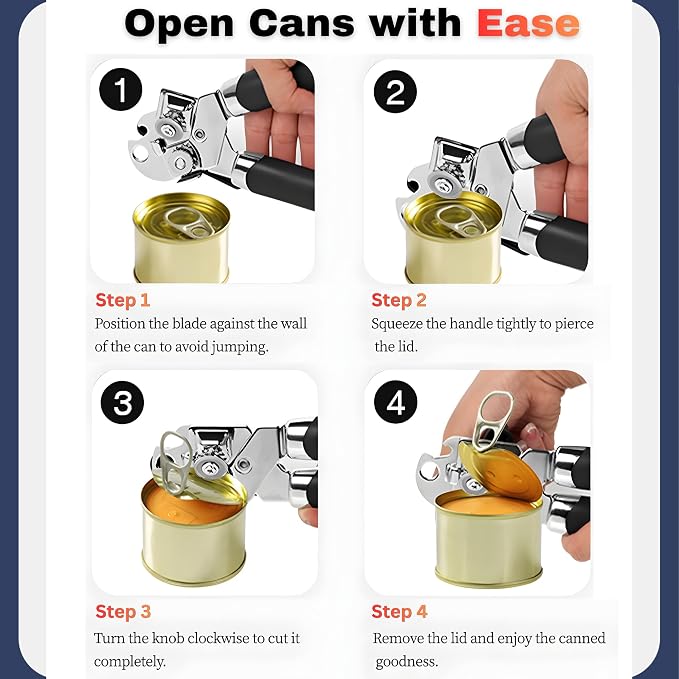 Open Cans with Ease

1

Step 1
Position the blade against the wall of the can to avoid jumping.

2

Step 2
Squeeze the handle tightly to pierce the lid.

3

Step 3
Turn the knob clockwise to cut it completely.

4

Step 4
Remove the lid and enjoy the canned goodness.