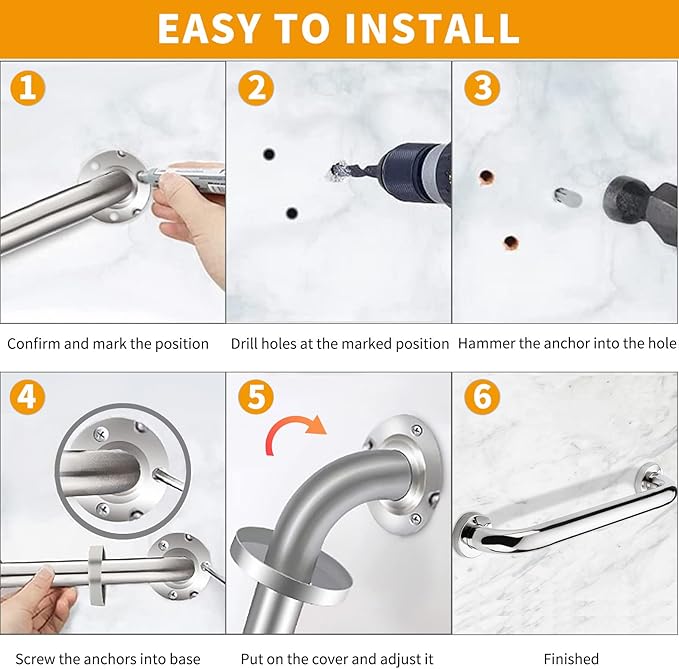 EASY TO INSTALL

1
Confirm and mark the position

2
Drill holes at the marked position

3
Hammer the anchor into the hole

4
Screw the anchors into base

5
Put on the cover and adjust it

6
Finished