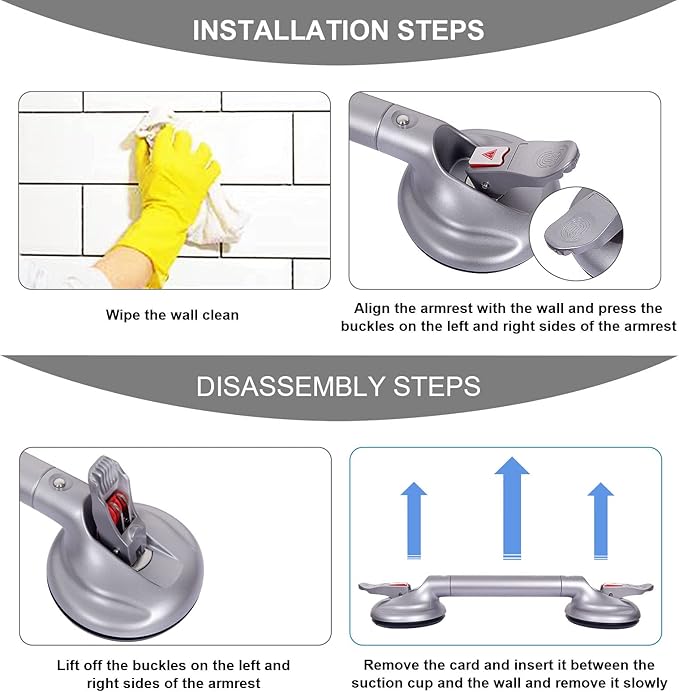 INSTALLATION STEPS

Wipe the wall clean

Align the armrest with the wall and press the buckles on the left and right sides of the armrest

DISASSEMBLY STEPS

Lift off the buckles on the left and right sides of the armrest

Remove the card and insert it between the suction cup and the wall and remove it slowly