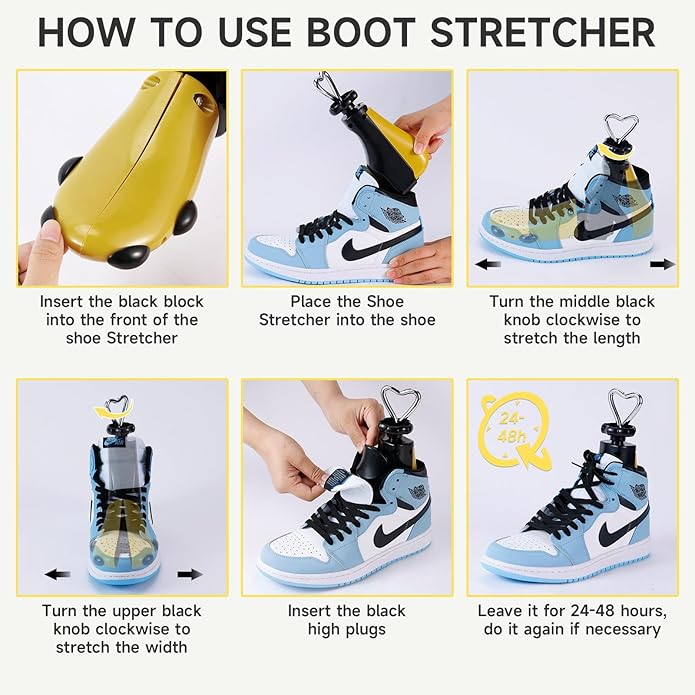 HOW TO USE BOOT STRETCHER

Insert the black block into the front of the shoe Stretcher

Place the Shoe Stretcher into the shoe

Turn the middle black knob clockwise to stretch the length

Turn the upper black knob clockwise to stretch the width

Insert the black high plugs

24-48h

Leave it for 24-48 hours, do it again if necessary