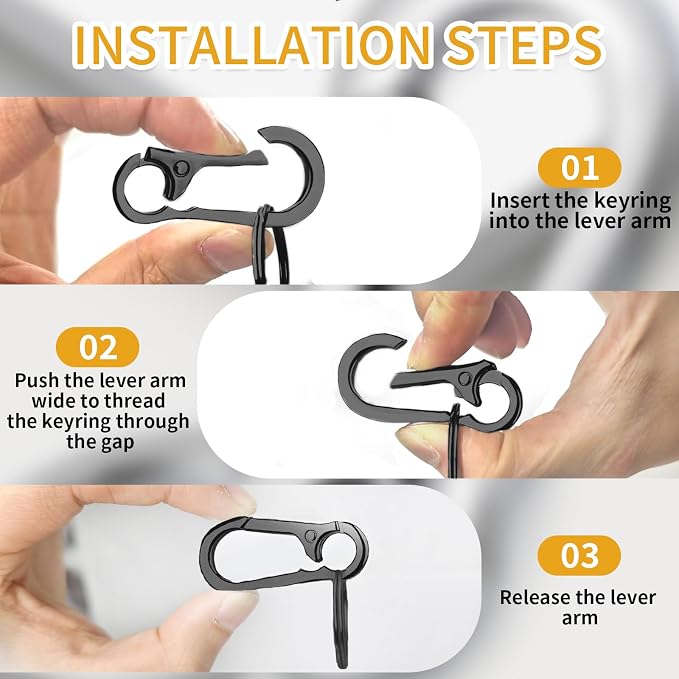 INSTALLATION STEPS

01

Insert the keyring into the lever arm

02

Push the lever arm wide to thread the keyring through the gap

03

Release the lever arm