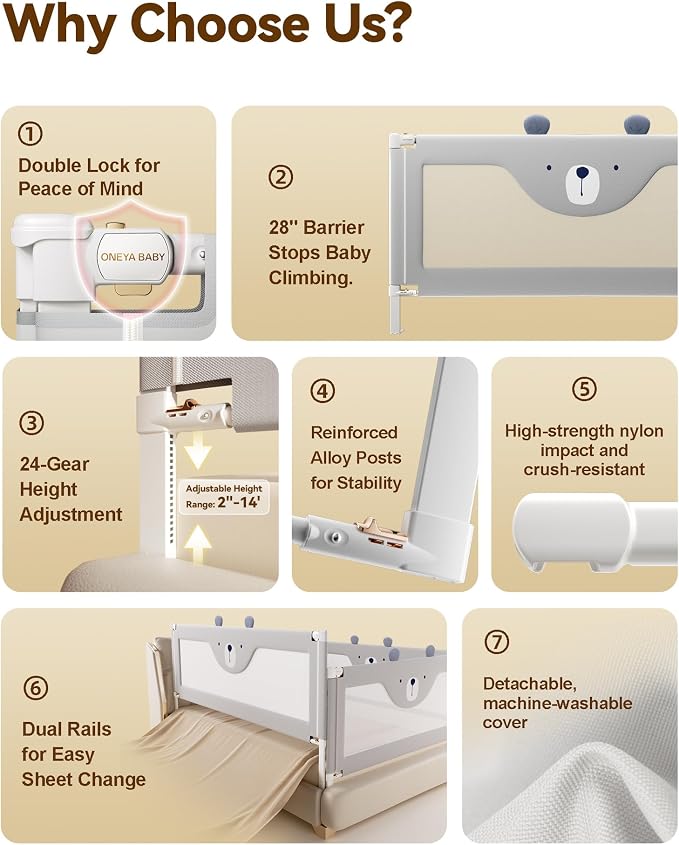 Why Choose Us?

①

Double Lock for Peace of Mind

ONEYA BABY

②

28'' Barrier Stops Baby Climbing.

③

24-Gear Height Adjustment

Adjustable Height Range: 2''-14'

④

Reinforced Alloy Posts for Stability

⑤

High-strength nylon impact and crush-resistant

⑥

Dual Rails for Easy Sheet Change

⑦

Detachable, machine-washable cover