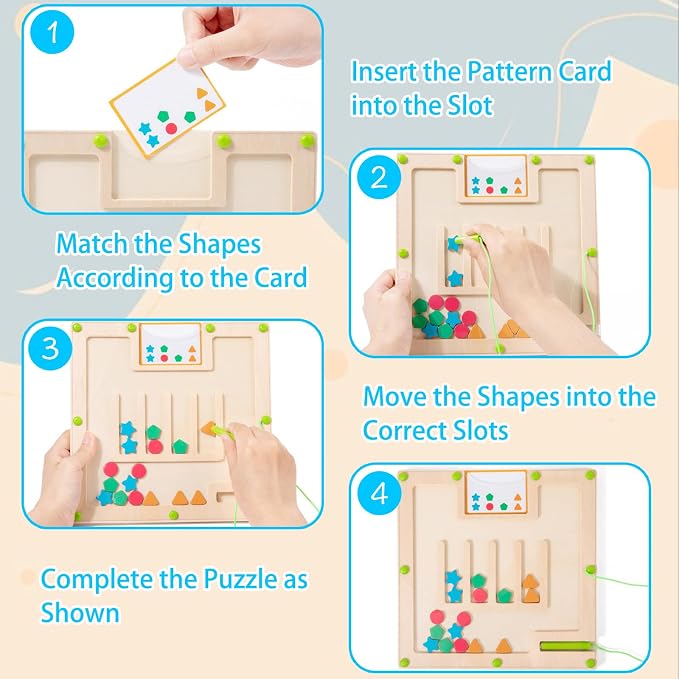 1

Insert the Pattern Card into the Slot

2

Match the Shapes According to the Card

3

Move the Shapes into the Correct Slots

4

Complete the Puzzle as Shown