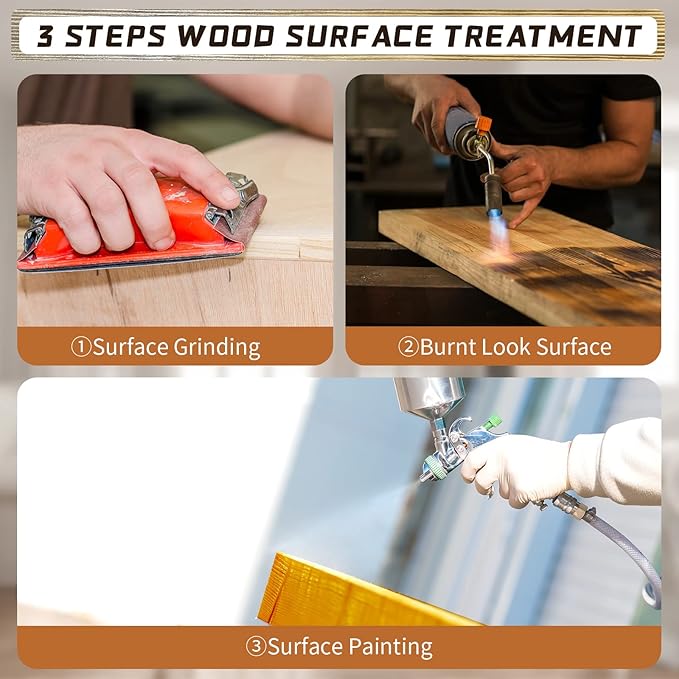 3 STEPS WOOD SURFACE TREATMENT

①Surface Grinding

②Burnt Look Surface

③Surface Painting