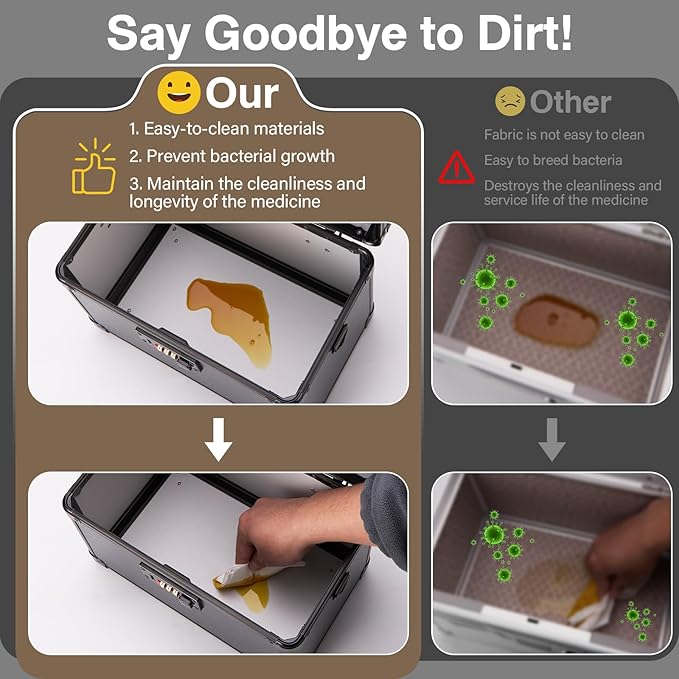 Say Goodbye to Dirt!

Our

1. Easy-to-clean materials
2. Prevent bacterial growth
3. Maintain the cleanliness and longevity of the medicine

Other

Fabric is not easy to clean
Easy to breed bacteria
Destroys the cleanliness and service life of the medicine