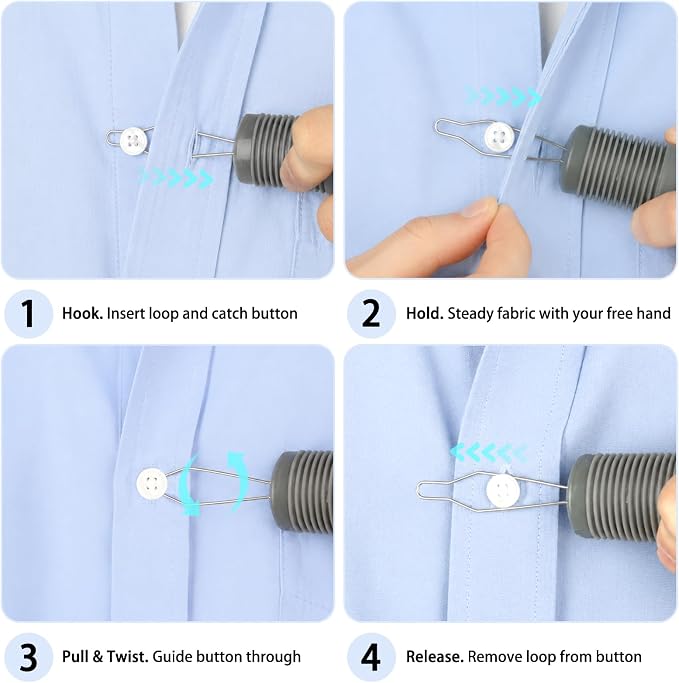 1 Hook. Insert loop and catch button

2 Hold. Steady fabric with your free hand

3 Pull & Twist. Guide button through

4 Release. Remove loop from button