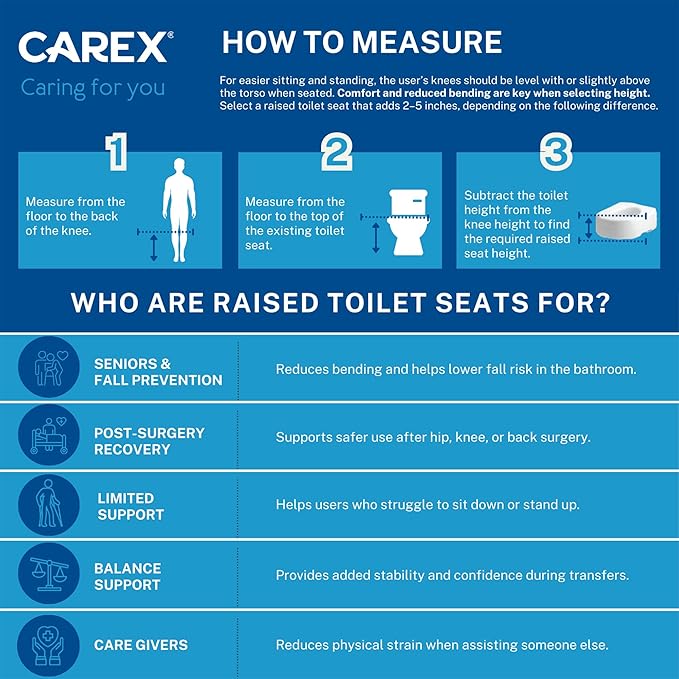 CAREX®
Caring for you

HOW TO MEASURE

For easier sitting and standing, the user's knees should be level with or slightly above the torso when seated. Comfort and reduced bending are key when selecting height. Select a raised toilet seat that adds 2–5 inches, depending on the following difference.

1
Measure from the floor to the back of the knee.

2
Measure from the floor to the top of the existing toilet seat.

3
Subtract the toilet height from the knee height to find the required raised seat height.

WHO ARE RAISED TOILET SEATS FOR?

| | |
|---|---|
| SENIORS & FALL PREVENTION | Reduces bending and helps lower fall risk in the bathroom. |
| POST-SURGERY RECOVERY | Supports safer use after hip, knee, or back surgery. |
| LIMITED SUPPORT | Helps users who struggle to sit down or stand up. |
| BALANCE SUPPORT | Provides added stability and confidence during transfers. |
| CARE GIVERS | Reduces physical strain when assisting someone else. |