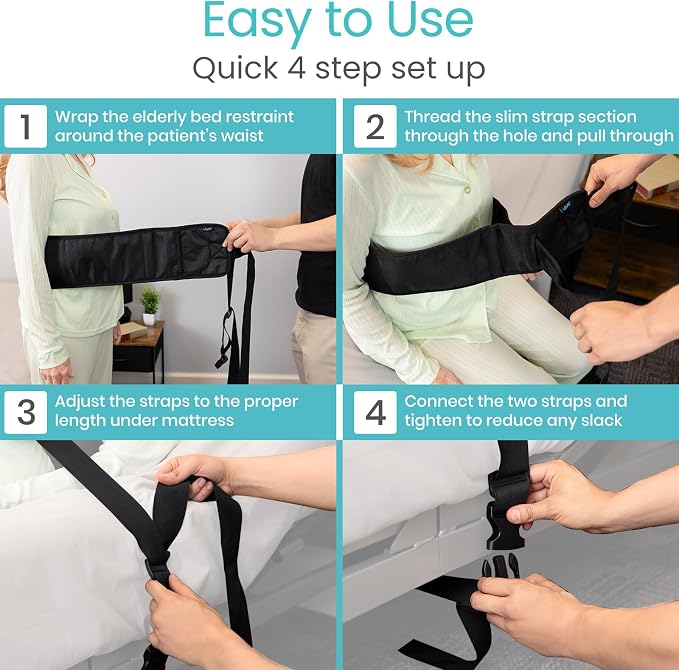 Easy to Use

Quick 4 step set up

1 Wrap the elderly bed restraint around the patient's waist

2 Thread the slim strap section through the hole and pull through

3 Adjust the straps to the proper length under mattress

4 Connect the two straps and tighten to reduce any slack